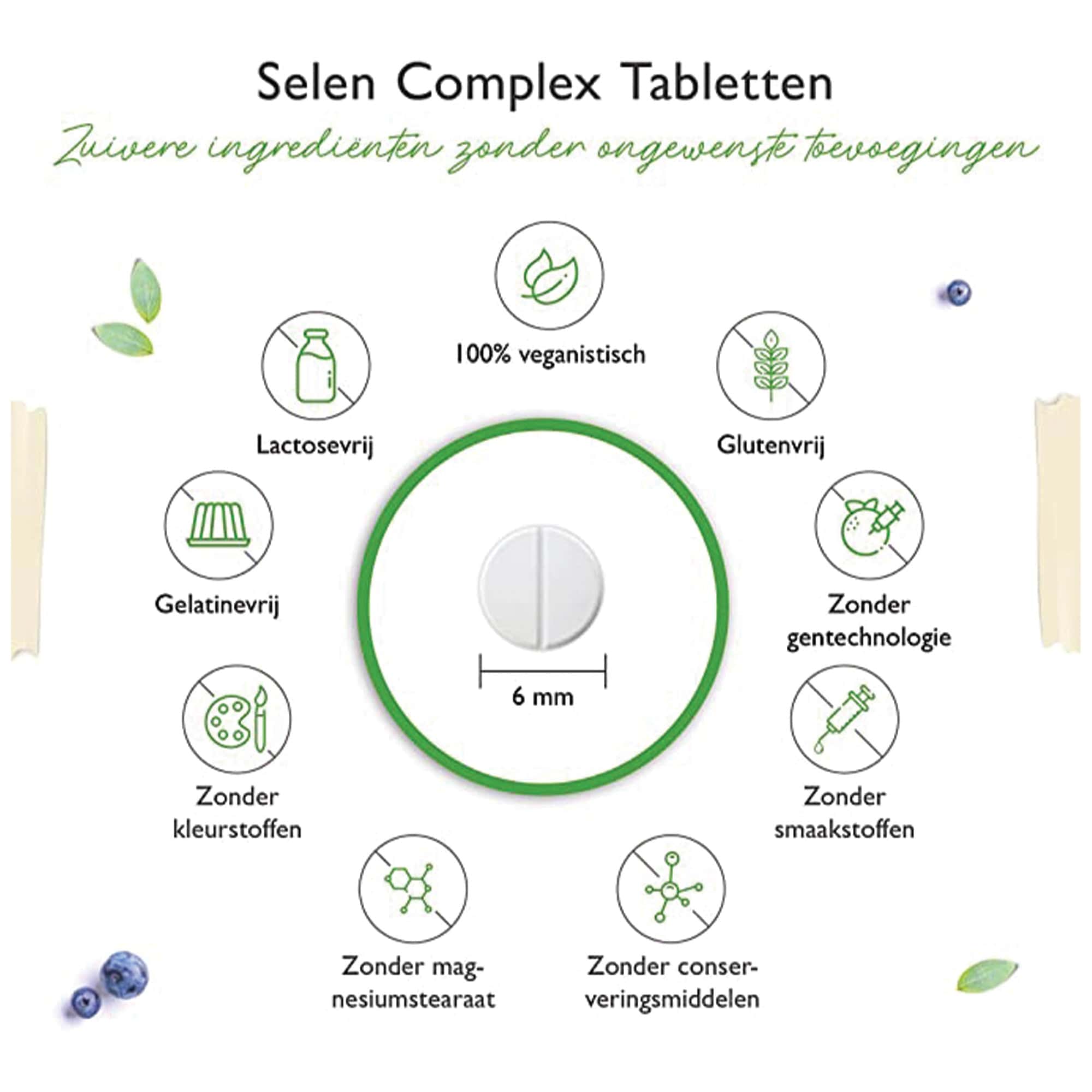 Selen Complex Tabletten

Zuivere ingrediënten zonder ongewenste toevoegingen

100% veganistisch

Lactosevrij

Glutenvrij

Gelatinevrij

Zonder gentechnologie

6 mm

Zonder kleurstoffen

Zonder smaakstoffen

Zonder magnesiumstearaat

Zonder conserveringsmiddelen