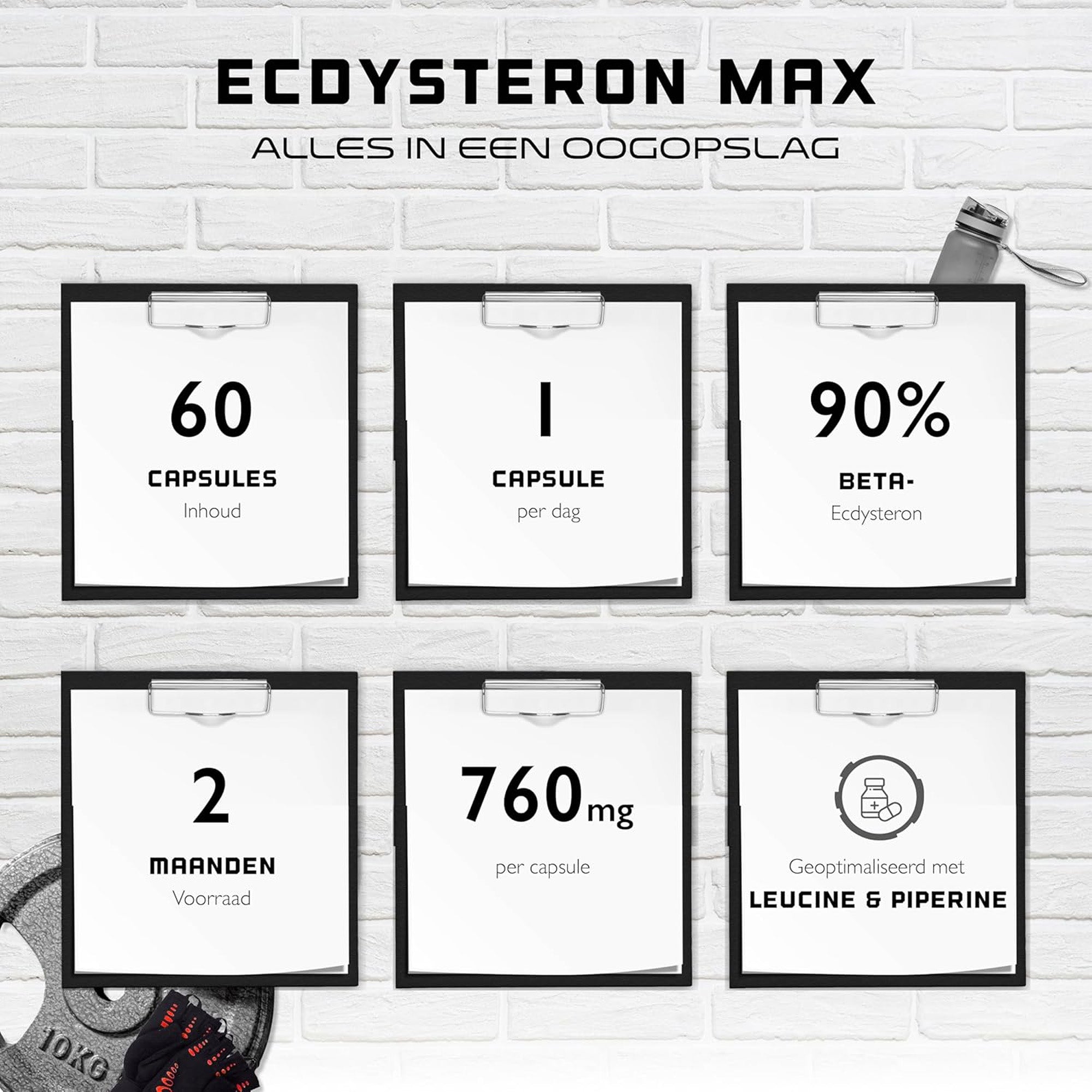 ECDYSTERON MAX

ALLES IN EEN OOGOPSLAG

60
CAPSULES
Inhoud

1
CAPSULE
per dag

90%
BETA-
Ecdysteron

2
MAANDEN
Voorraad

760mg
per capsule

Geoptimaliseerd met
LEUCINE & PIPERINE

10KG