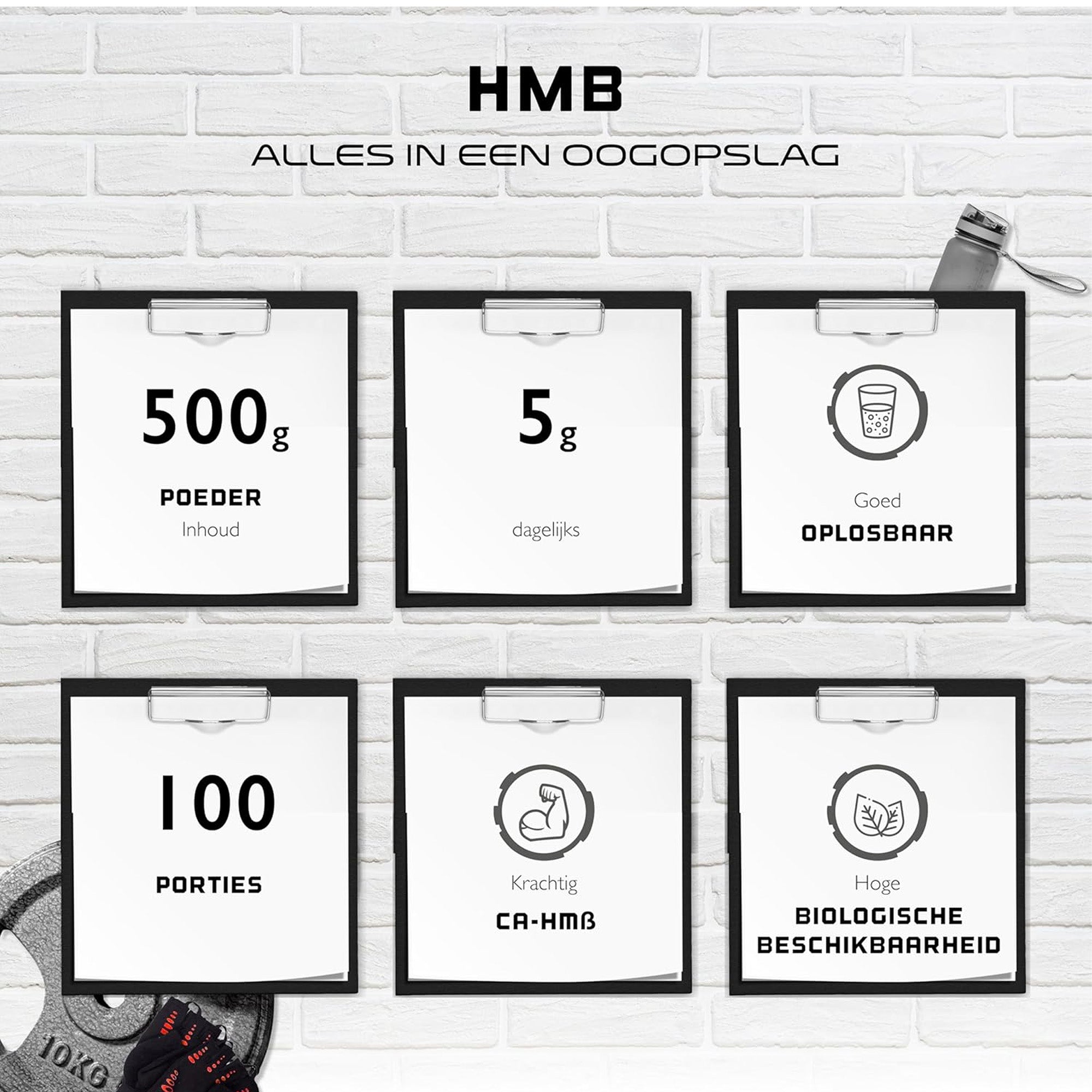 HMB

ALLES IN EEN OOGOPSLAG

500g
POEDER
Inhoud

5g
dagelijks

Goed
OPLOSBAAR

100
PORTIES

Krachtig
CA-HMß

Hoge
BIOLOGISCHE BESCHIKBAARHEID

10KG